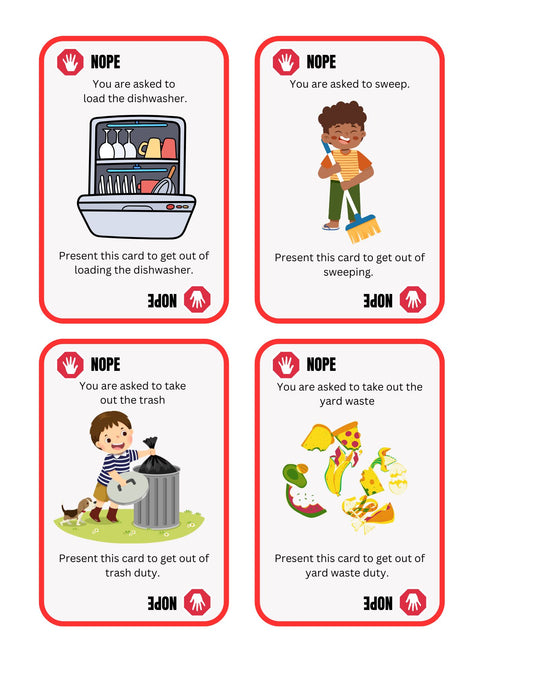 NOPE

You are asked to load the dishwasher.

Present this card to get out of loading the dishwasher.

NOPE

NOPE

You are asked to sweep.

Present this card to get out of sweeping.

NOPE

NOPE

You are asked to take out the trash

Present this card to get out of trash duty.

NOPE

NOPE

You are asked to take out the yard waste

Present this card to get out of yard waste duty.

NOPE